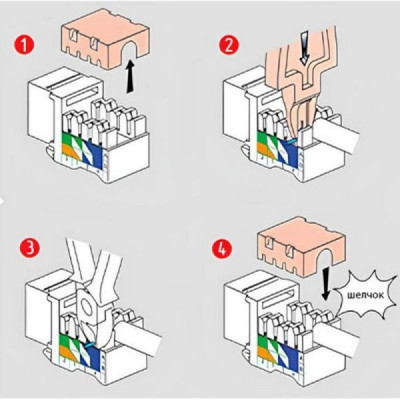 1

2

3

4

шелчок